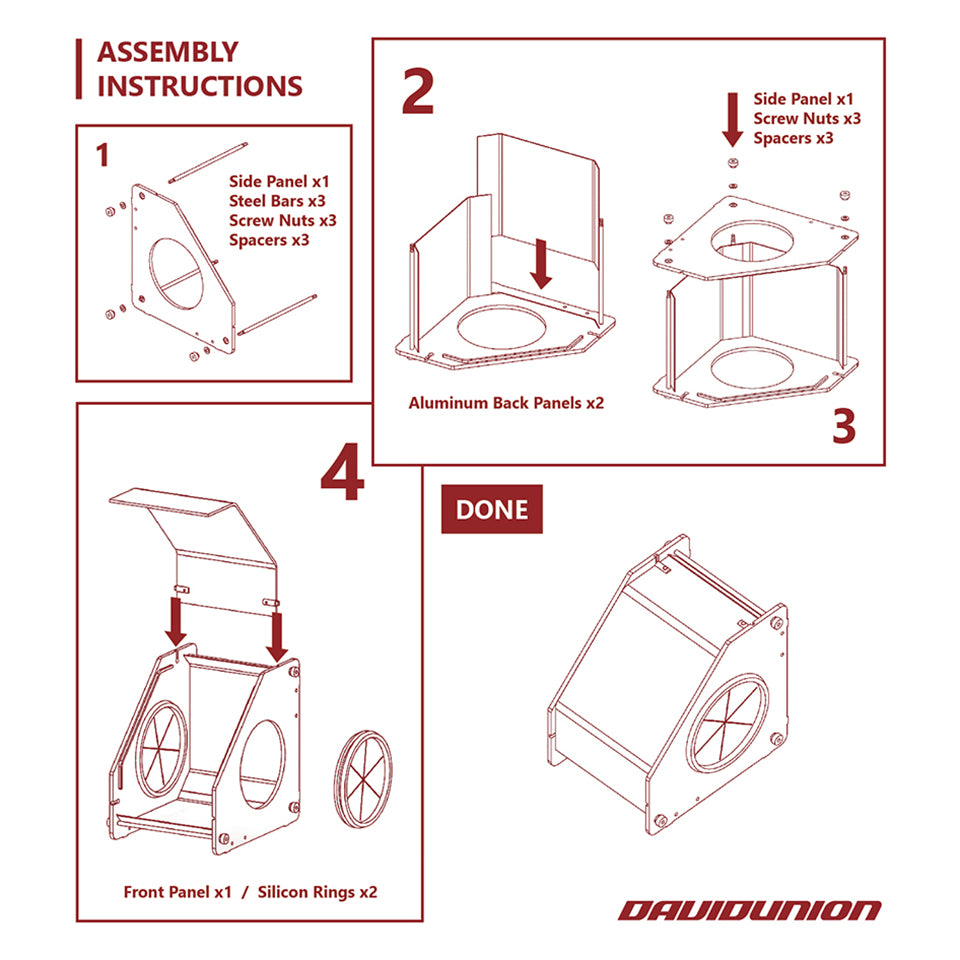 ASSEMBLY INSTRUCTIONS

1

Side Panel x1
Steel Bars x3
Screw Nuts x3
Spacers x3

2

Aluminum Back Panels x2

Side Panel x1
Screw Nuts x3
Spacers x3

3

4

Front Panel x1 / Silicon Rings x2

DONE

DAVIDUNION