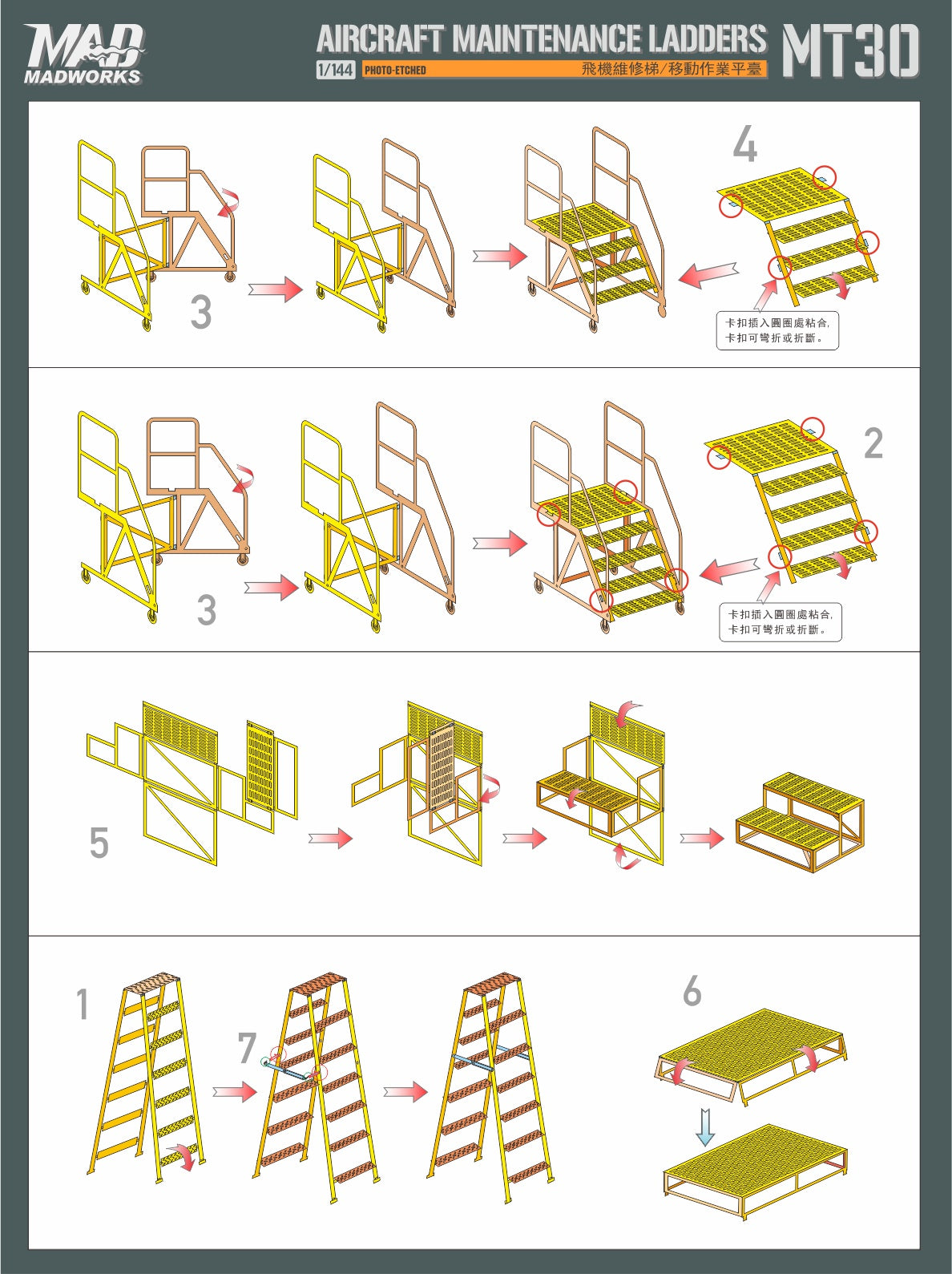 MAD
MADWORKS

AIRCRAFT MAINTENANCE LADDERS
1/144 PHOTO-ETCHED 飛機維修梯/移動作業平臺
MT30

3

4

卡扣插入圓圈處粘合,
卡扣可彎折或折斷。

3

2

卡扣插入圓圈處粘合,
卡扣可彎折或折斷。

5

1

7

6